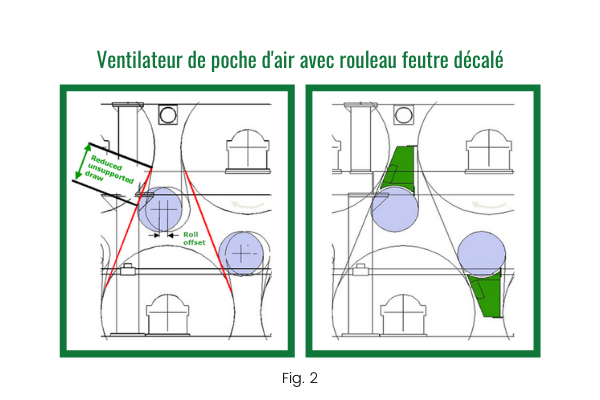 Ventilateur de poche d'air avec rouleau feutre décalé

Reduced unsupported draw

Roll offset

Fig. 2