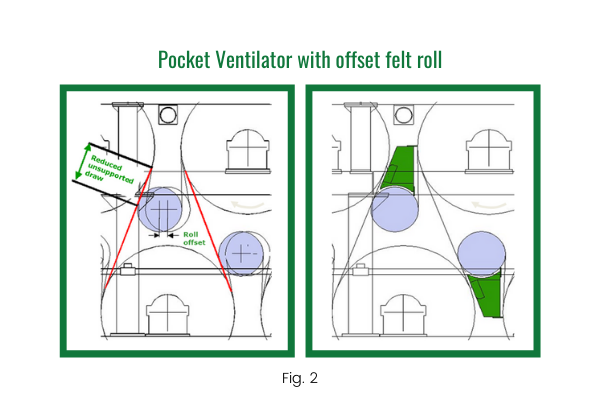 Pocket Ventilator with offset felt roll

Reduced unsupported draw

Roll offset

Fig. 2